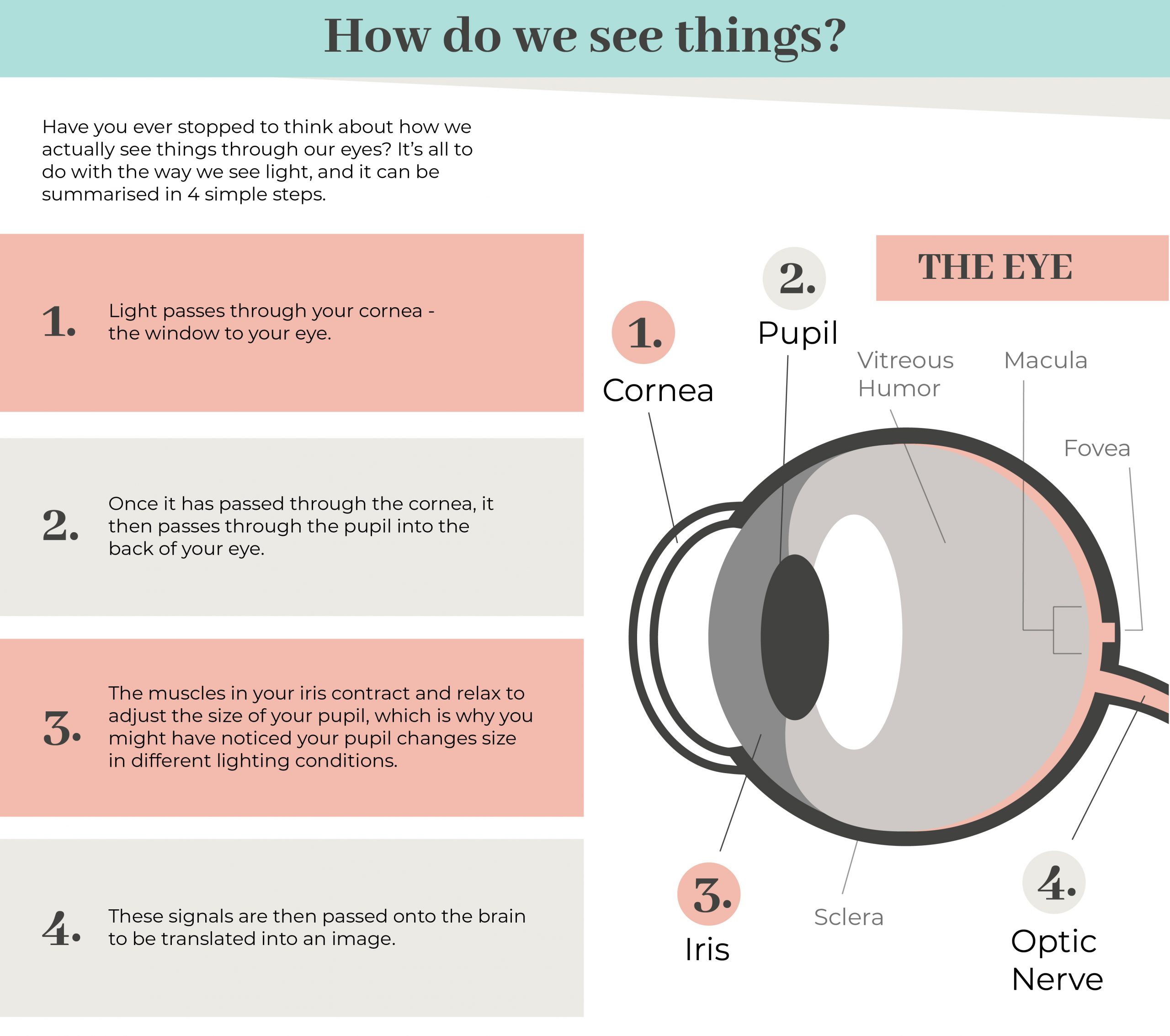 How do we see things?

Have you ever stopped to think about how we actually see things through our eyes? It's all to do with the way we see light, and it can be summarised in 4 simple steps.

1. Light passes through your cornea - the window to your eye.

2. Once it has passed through the cornea, it then passes through the pupil into the back of your eye.

3. The muscles in your iris contract and relax to adjust the size of your pupil, which is why you might have noticed your pupil changes size in different lighting conditions.

4. These signals are then passed onto the brain to be translated into an image.

THE EYE

1. Cornea

2. Pupil

Vitreous Humor

Macula

Fovea

3. Iris

Sclera

4. Optic Nerve