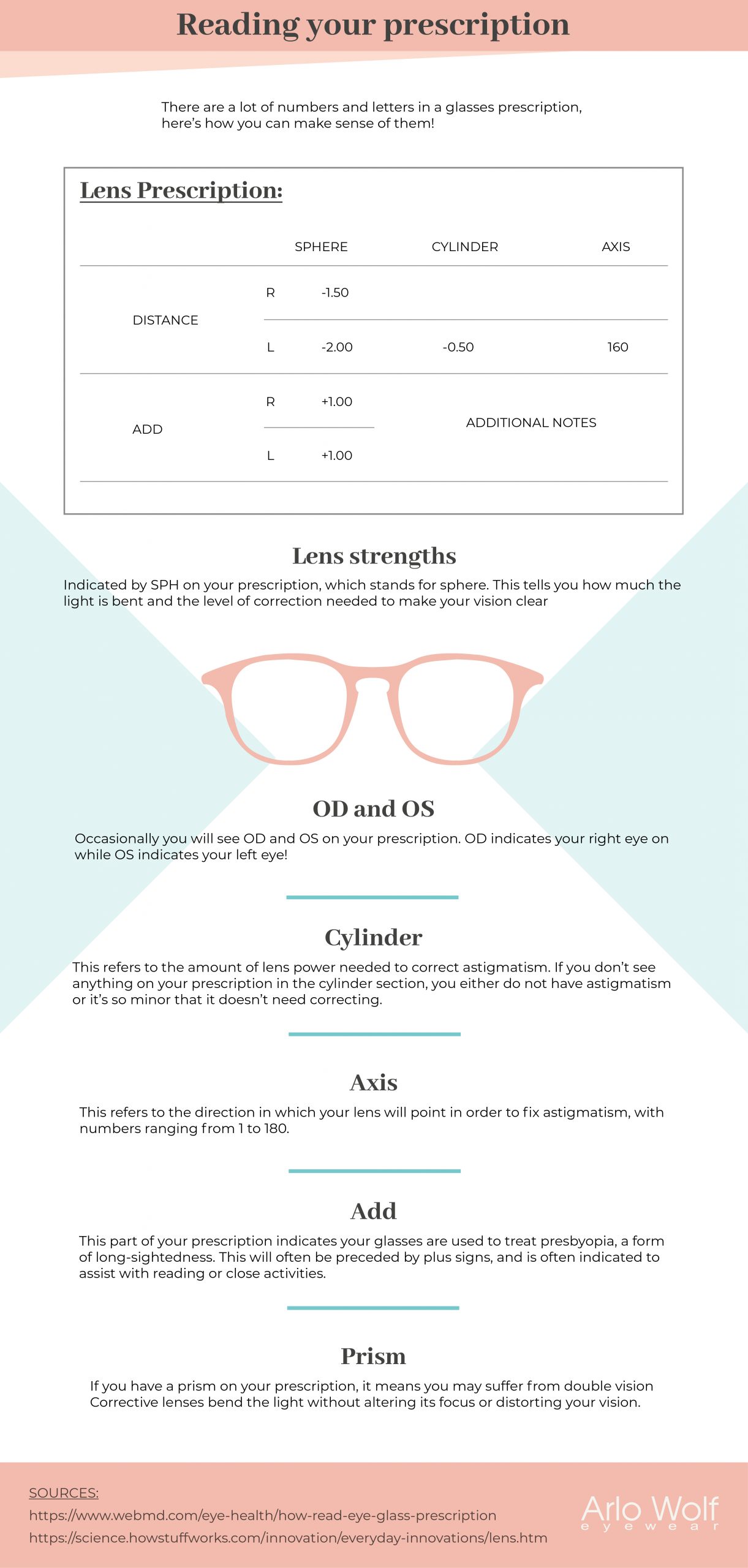 Reading your prescription

There are a lot of numbers and letters in a glasses prescription, here's how you can make sense of them!

Lens Prescription:

| | | SPHERE | CYLINDER | AXIS |
|---|---|---|---|---|
| DISTANCE | R | -1.50 | | |
| | L | -2.00 | -0.50 | 160 |
| ADD | R | +1.00 | ADDITIONAL NOTES | |
| | L | +1.00 | | |

Lens strengths

Indicated by SPH on your prescription, which stands for sphere. This tells you how much the light is bent and the level of correction needed to make your vision clear

OD and OS

Occasionally you will see OD and OS on your prescription. OD indicates your right eye on while OS indicates your left eye!

Cylinder

This refers to the amount of lens power needed to correct astigmatism. If you don't see anything on your prescription in the cylinder section, you either do not have astigmatism or it's so minor that it doesn't need correcting.

Axis

This refers to the direction in which your lens will point in order to fix astigmatism, with numbers ranging from 1 to 180.

Add

This part of your prescription indicates your glasses are used to treat presbyopia, a form of long-sightedness. This will often be preceded by plus signs, and is often indicated to assist with reading or close activities.

Prism

If you have a prism on your prescription, it means you may suffer from double vision Corrective lenses bend the light without altering its focus or distorting your vision.

SOURCES:
https://www.webmd.com/eye-health/how-read-eye-glass-prescription
https://science.howstuffworks.com/innovation/everyday-innovations/lens.htm

Arlo Wolf
eyewear